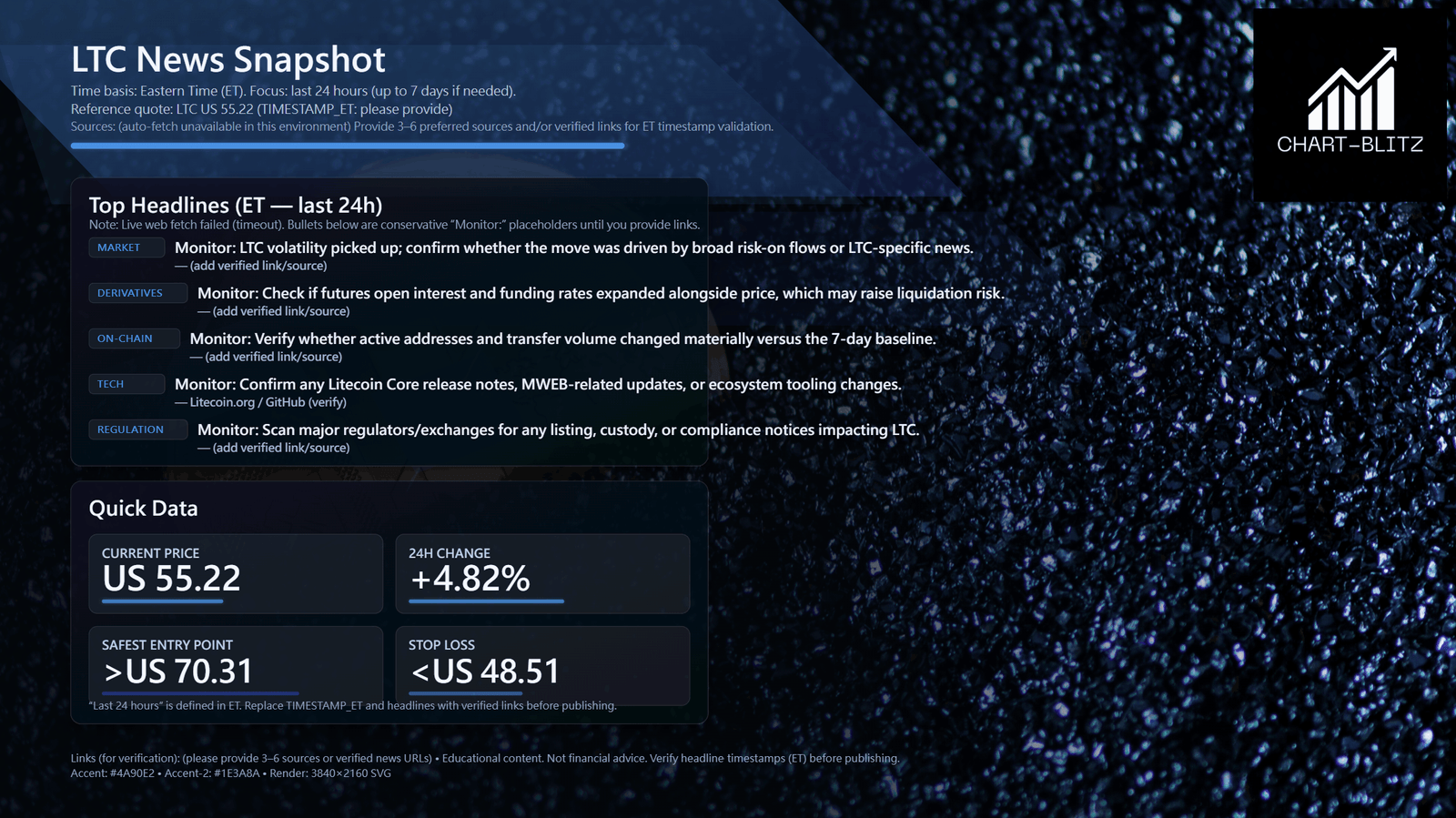 LTC News Snapshot
Time basis: Eastern Time (ET). Focus: last 24 hours (up to 7 days if needed).
Reference quote: LTC US 55.22 (TIMESTAMP_ET: please provide)
Sources: (auto-fetch unavailable in this environment) Provide 3–6 preferred sources and/or verified links for ET timestamp validation.

CHART-BLITZ

Top Headlines (ET — last 24h)
Note: Live web fetch failed (timeout). Bullets below are conservative "Monitor:" placeholders until you provide links.

MARKET Monitor: LTC volatility picked up; confirm whether the move was driven by broad risk-on flows or LTC-specific news.
— (add verified link/source)

DERIVATIVES Monitor: Check if futures open interest and funding rates expanded alongside price, which may raise liquidation risk.
— (add verified link/source)

ON-CHAIN Monitor: Verify whether active addresses and transfer volume changed materially versus the 7-day baseline.
— (add verified link/source)

TECH Monitor: Confirm any Litecoin Core release notes, MWEB-related updates, or ecosystem tooling changes.
— Litecoin.org / GitHub (verify)

REGULATION Monitor: Scan major regulators/exchanges for any listing, custody, or compliance notices impacting LTC.
— (add verified link/source)

Quick Data

CURRENT PRICE
US 55.22

24H CHANGE
+4.82%

SAFEST ENTRY POINT
>US 70.31

STOP LOSS
<US 48.51

"Last 24 hours" is defined in ET. Replace TIMESTAMP_ET and headlines with verified links before publishing.

Links (for verification): (please provide 3–6 sources or verified news URLs) • Educational content. Not financial advice. Verify headline timestamps (ET) before publishing.
Accent: #4A90E2 • Accent-2: #1E3A8A • Render: 3840×2160 SVG