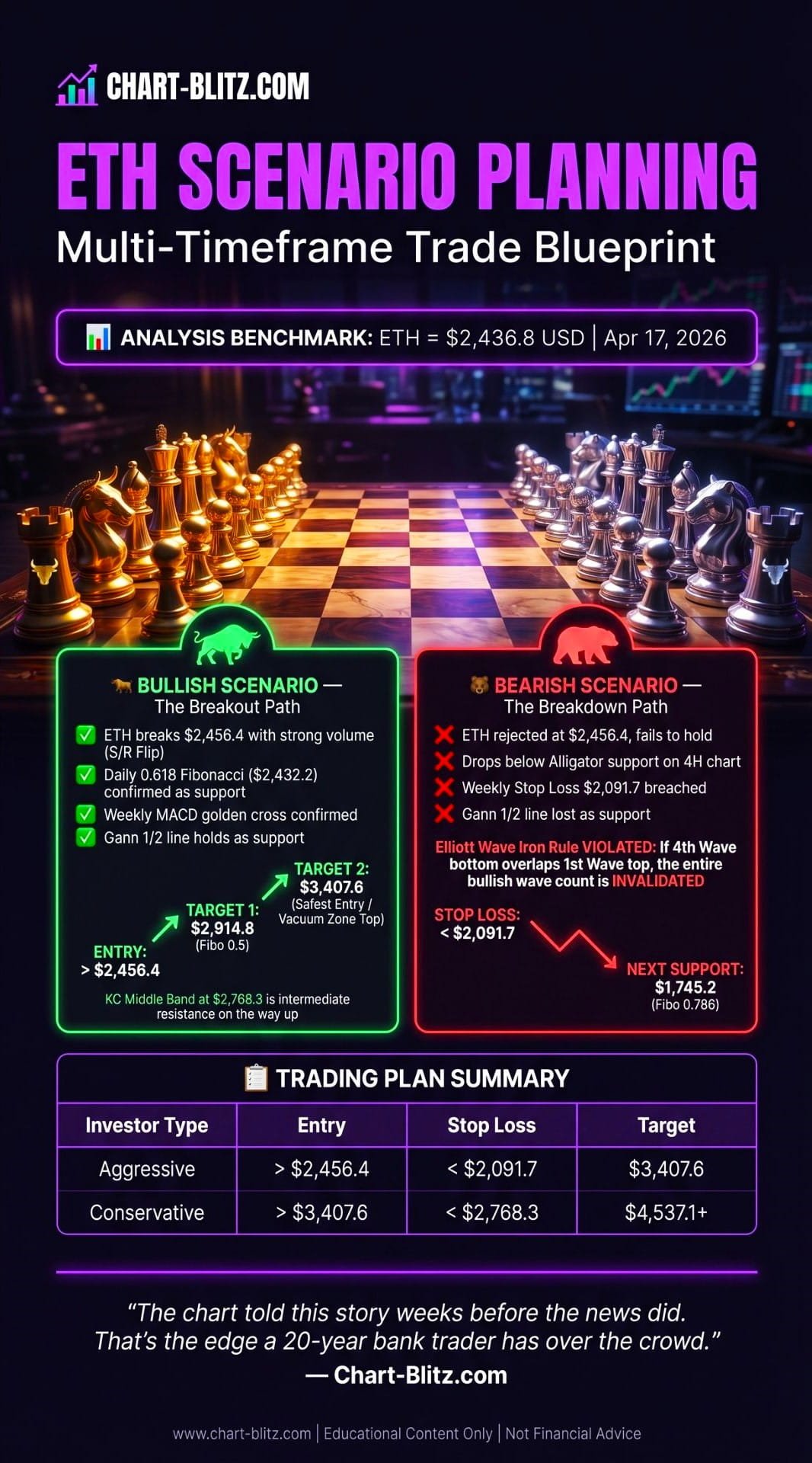 CHART-BLITZ.COM

ETH SCENARIO PLANNING
Multi-Timeframe Trade Blueprint

ANALYSIS BENCHMARK: ETH = $2,436.8 USD | Apr 17, 2026

BULLISH SCENARIO — The Breakout Path

ETH breaks $2,456.4 with strong volume (S/R Flip)
Daily 0.618 Fibonacci ($2,432.2) confirmed as support
Weekly MACD golden cross confirmed
Gann 1/2 line holds as support

ENTRY: > $2,456.4
TARGET 1: $2,914.8 (Fibo 0.5)
TARGET 2: $3,407.6 (Safest Entry / Vacuum Zone Top)

KC Middle Band at $2,768.3 is intermediate resistance on the way up

BEARISH SCENARIO — The Breakdown Path

ETH rejected at $2,456.4, fails to hold
Drops below Alligator support on 4H chart
Weekly Stop Loss $2,091.7 breached
Gann 1/2 line lost as support

Elliott Wave Iron Rule VIOLATED: If 4th Wave bottom overlaps 1st Wave top, the entire bullish wave count is INVALIDATED

STOP LOSS: < $2,091.7
NEXT SUPPORT: $1,745.2 (Fibo 0.786)

TRADING PLAN SUMMARY

| Investor Type | Entry | Stop Loss | Target |
|---|---|---|---|
| Aggressive | > $2,456.4 | < $2,091.7 | $3,407.6 |
| Conservative | > $3,407.6 | < $2,768.3 | $4,537.1+ |

“The chart told this story weeks before the news did. That’s the edge a 20-year bank trader has over the crowd.”
— Chart-Blitz.com

www.chart-blitz.com | Educational Content Only | Not Financial Advice