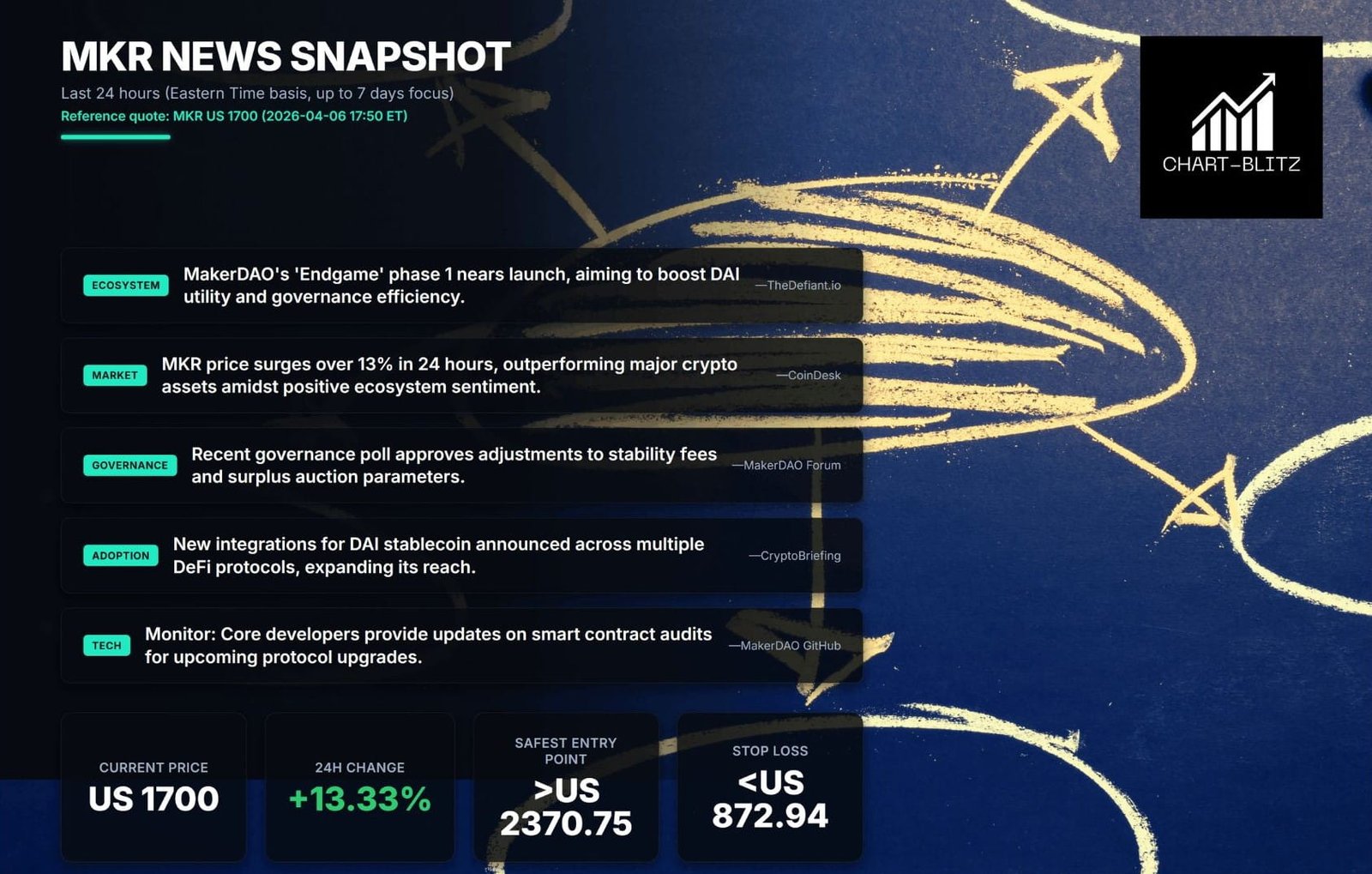 MKR NEWS SNAPSHOT
Last 24 hours (Eastern Time basis, up to 7 days focus)
Reference quote: MKR US 1700 (2026-04-06 17:50 ET)

CHART-BLITZ

ECOSYSTEM MakerDAO's 'Endgame' phase 1 nears launch, aiming to boost DAI utility and governance efficiency. —TheDefiant.io

MARKET MKR price surges over 13% in 24 hours, outperforming major crypto assets amidst positive ecosystem sentiment. —CoinDesk

GOVERNANCE Recent governance poll approves adjustments to stability fees and surplus auction parameters. —MakerDAO Forum

ADOPTION New integrations for DAI stablecoin announced across multiple DeFi protocols, expanding its reach. —CryptoBriefing

TECH Monitor: Core developers provide updates on smart contract audits for upcoming protocol upgrades. —MakerDAO GitHub

CURRENT PRICE
US 1700

24H CHANGE
+13.33%

SAFEST ENTRY POINT
>US 2370.75

STOP LOSS
<US 872.94