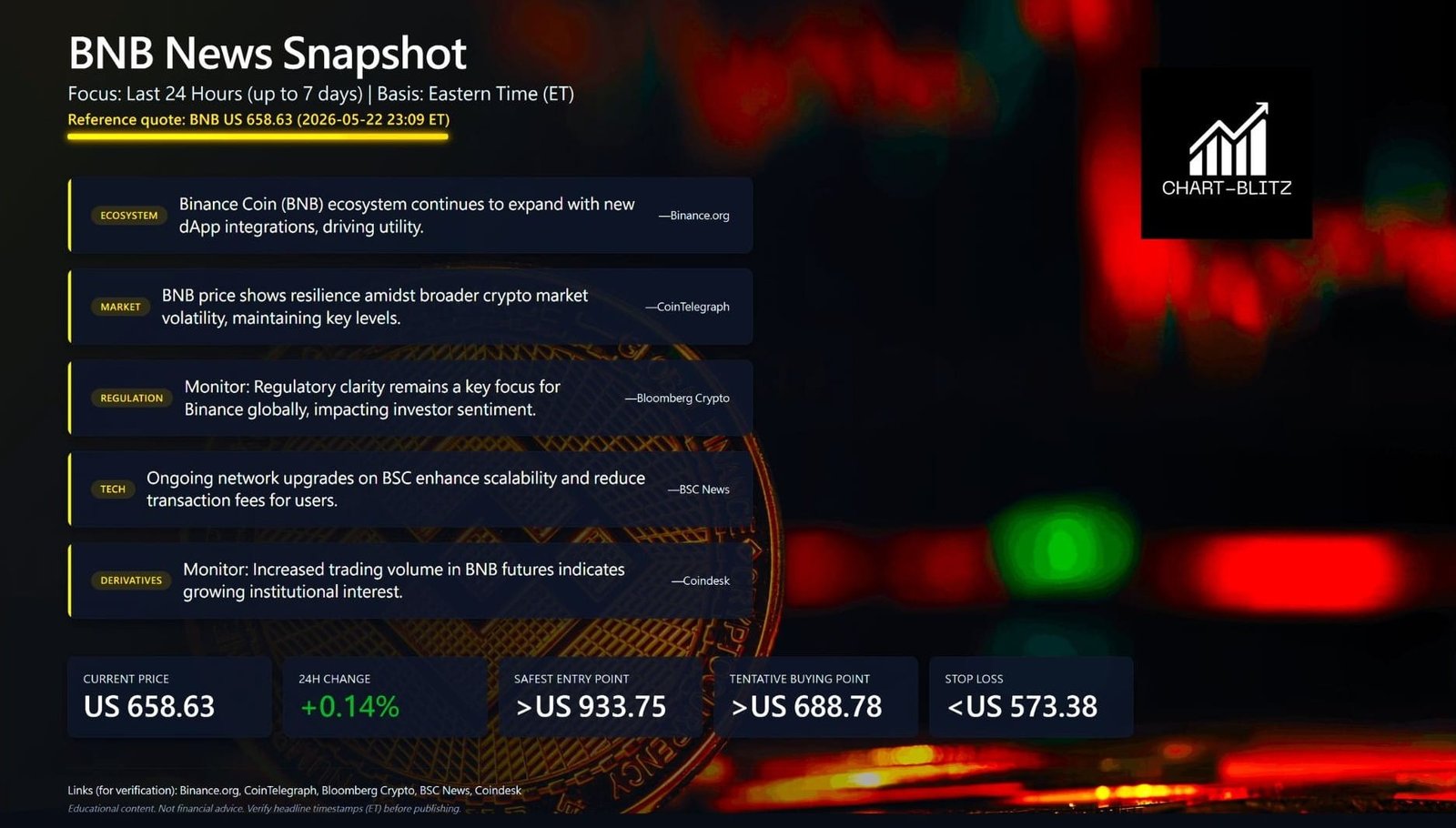 BNB News Snapshot

Focus: Last 24 Hours (up to 7 days) | Basis: Eastern Time (ET)

Reference quote: BNB US 658.63 (2026-05-22 23:09 ET)

CHART-BLITZ

ECOSYSTEM Binance Coin (BNB) ecosystem continues to expand with new dApp integrations, driving utility. —Binance.org

MARKET BNB price shows resilience amidst broader crypto market volatility, maintaining key levels. —CoinTelegraph

REGULATION Monitor: Regulatory clarity remains a key focus for Binance globally, impacting investor sentiment. —Bloomberg Crypto

TECH Ongoing network upgrades on BSC enhance scalability and reduce transaction fees for users. —BSC News

DERIVATIVES Monitor: Increased trading volume in BNB futures indicates growing institutional interest. —Coindesk

CURRENT PRICE
US 658.63

24H CHANGE
+0.14%

SAFEST ENTRY POINT
>US 933.75

TENTATIVE BUYING POINT
>US 688.78

STOP LOSS
<US 573.38

Links (for verification): Binance.org, CoinTelegraph, Bloomberg Crypto, BSC News, Coindesk

Educational content. Not financial advice. Verify headline timestamps (ET) before publishing.